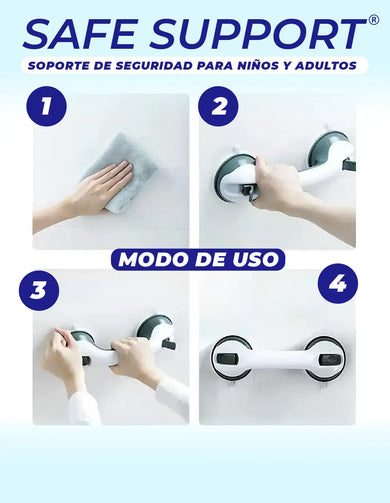 SAFE SUPPORT®

SOPORTE DE SEGURIDAD PARA NIÑOS Y ADULTOS

1

2

MODO DE USO

3

4