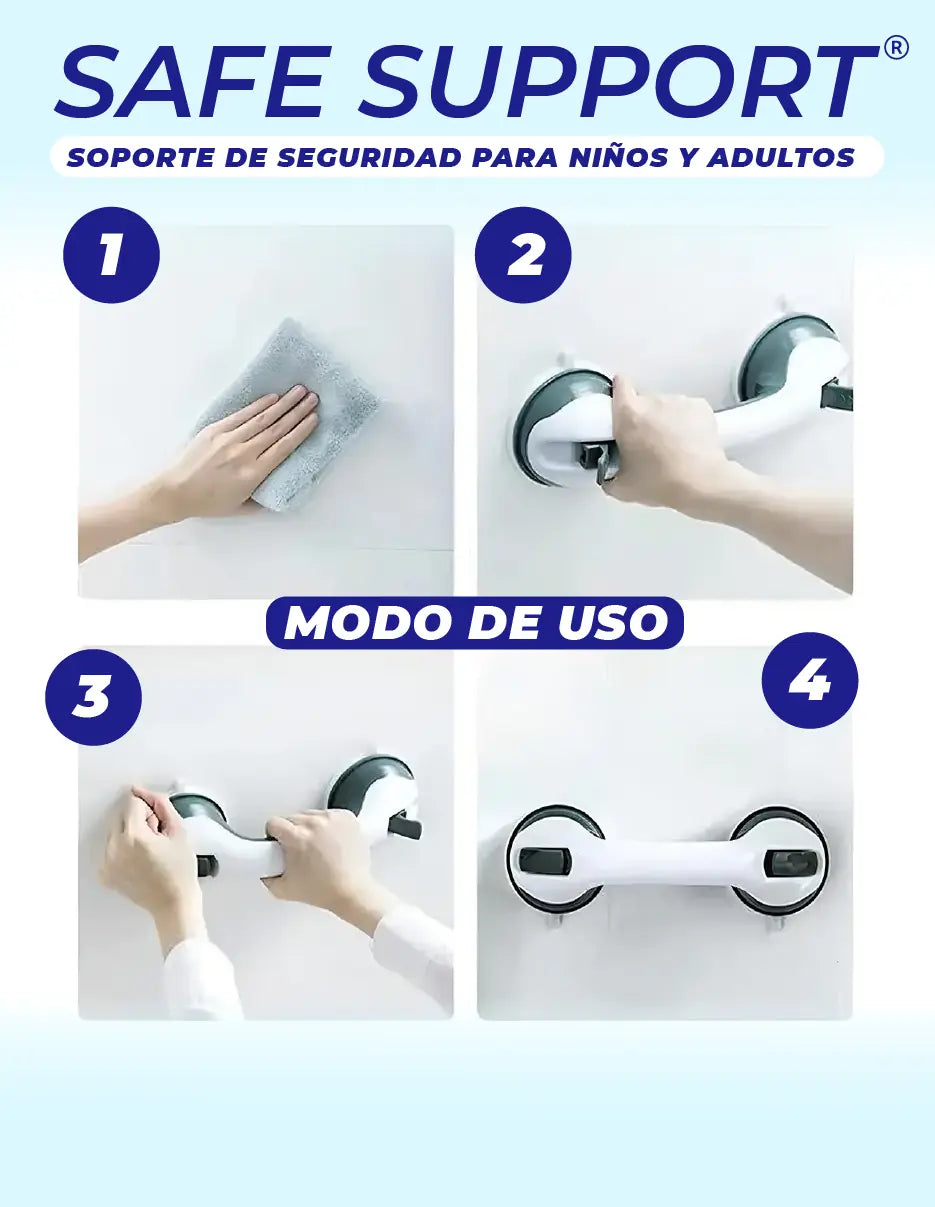 SAFE SUPPORT®

SOPORTE DE SEGURIDAD PARA NIÑOS Y ADULTOS

1

2

MODO DE USO

3

4