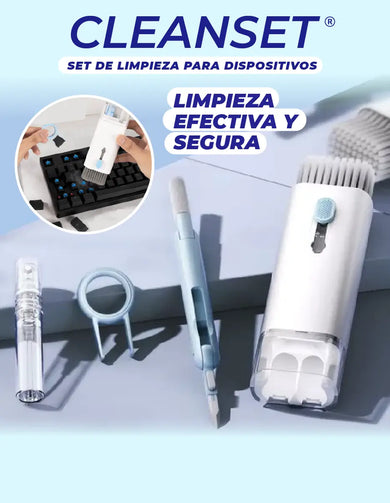 CLEANSET®

SET DE LIMPIEZA PARA DISPOSITIVOS

LIMPIEZA EFECTIVA Y SEGURA