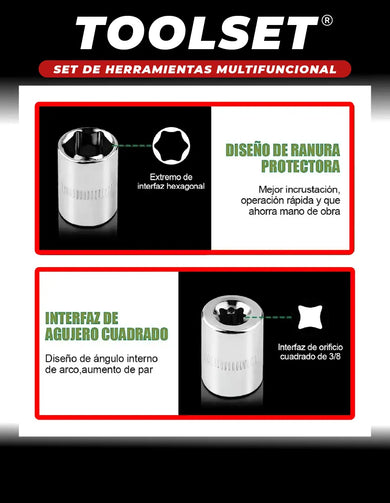 TOOLSET®

SET DE HERRAMIENTAS MULTIFUNCIONAL

Extremo de interfaz hexagonal

DISEÑO DE RANURA PROTECTORA

Mejor incrustación, operación rápida y que ahorra mano de obra

INTERFAZ DE AGUJERO CUADRADO

Diseño de ángulo interno de arco,aumento de par

Interfaz de orificio cuadrado de 3/8