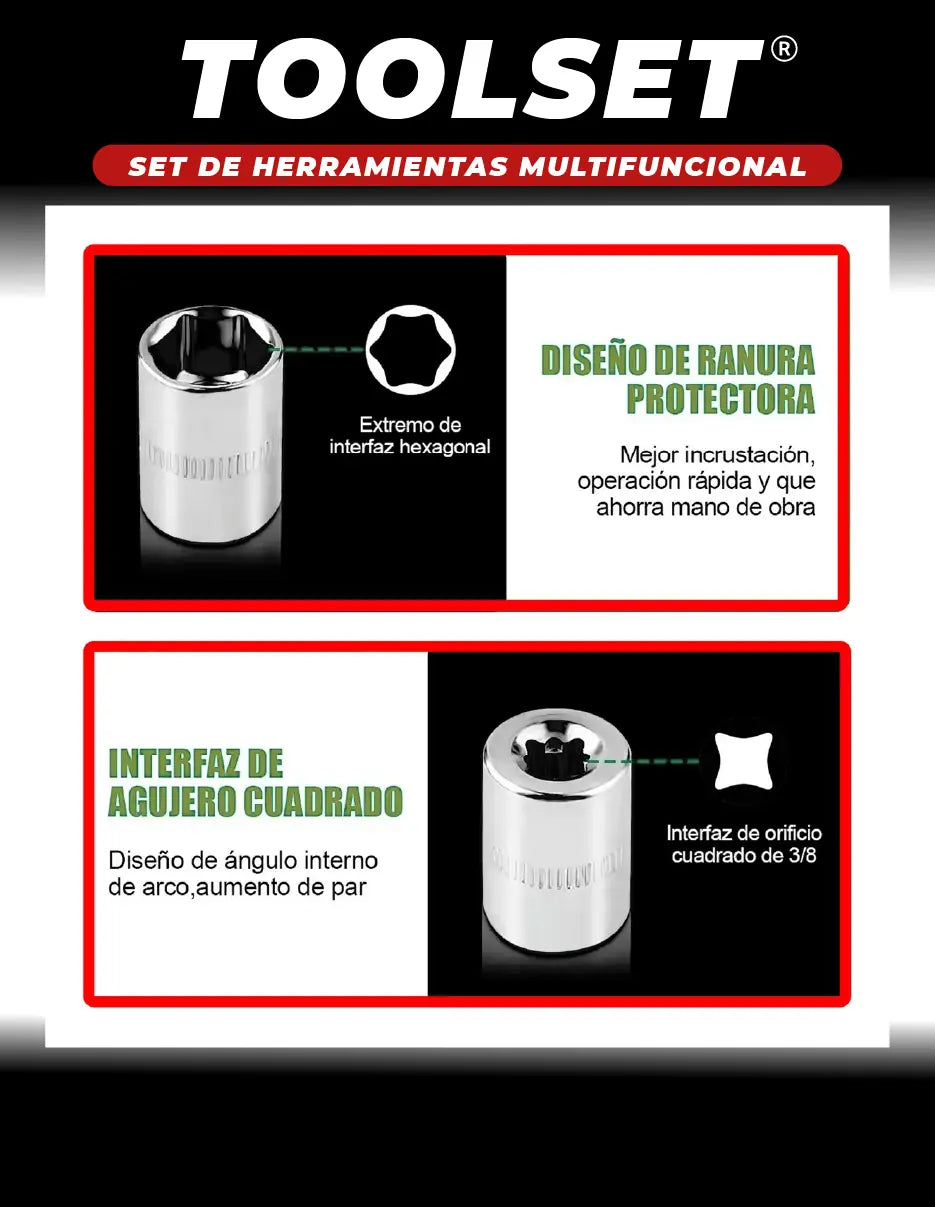 TOOLSET®

SET DE HERRAMIENTAS MULTIFUNCIONAL

Extremo de interfaz hexagonal

DISEÑO DE RANURA PROTECTORA

Mejor incrustación, operación rápida y que ahorra mano de obra

INTERFAZ DE AGUJERO CUADRADO

Diseño de ángulo interno de arco,aumento de par

Interfaz de orificio cuadrado de 3/8