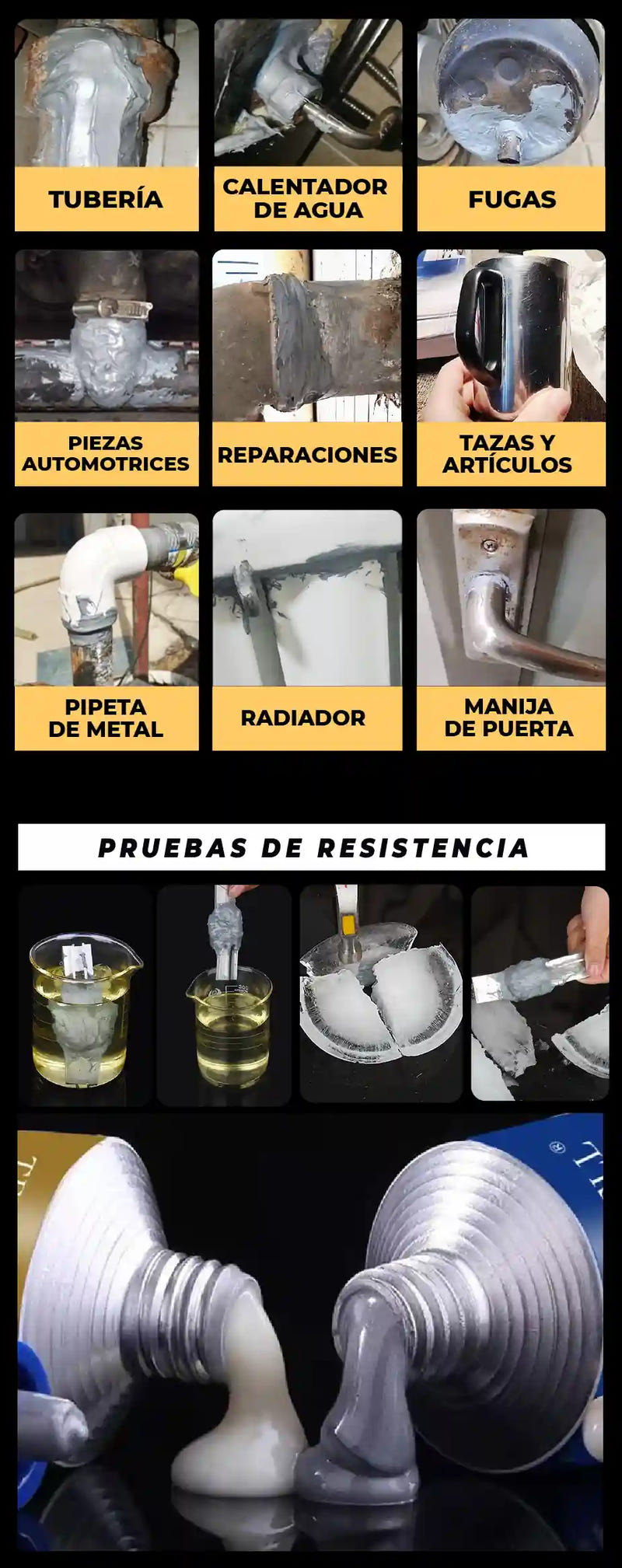 TUBERÍA

CALENTADOR DE AGUA

FUGAS

PIEZAS AUTOMOTRICES

REPARACIONES

TAZAS Y ARTÍCULOS

PIPETA DE METAL

RADIADOR

MANIJA DE PUERTA

PRUEBAS DE RESISTENCIA