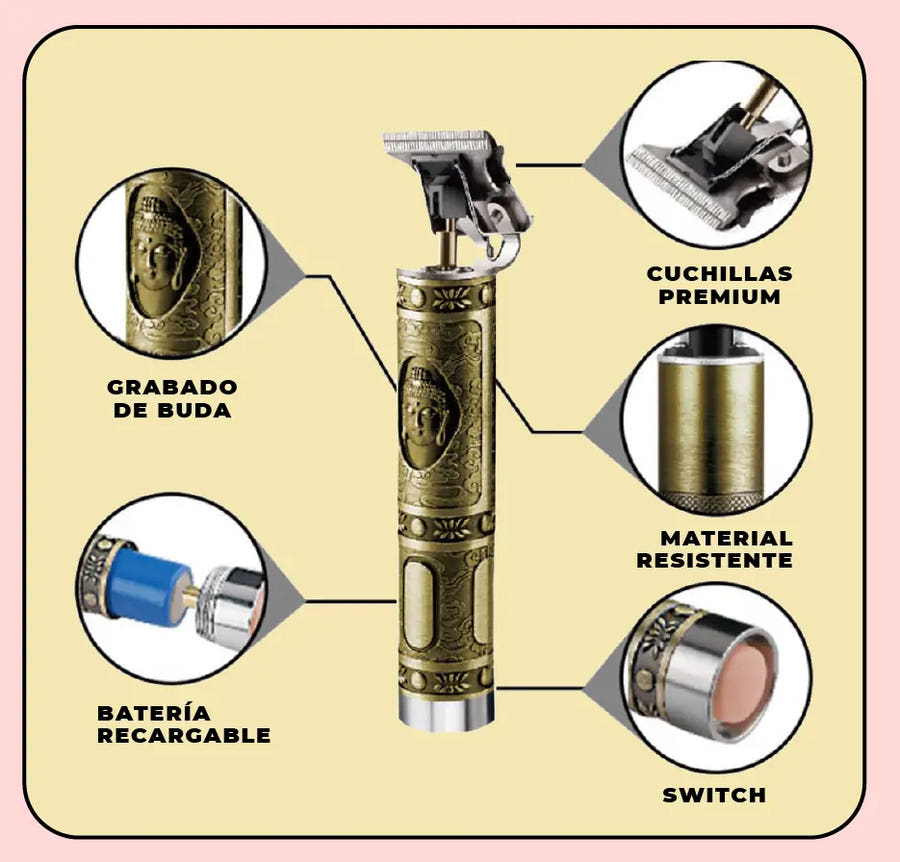 GRABADO DE BUDA

BATERÍA RECARGABLE

CUCHILLAS PREMIUM

MATERIAL RESISTENTE

SWITCH