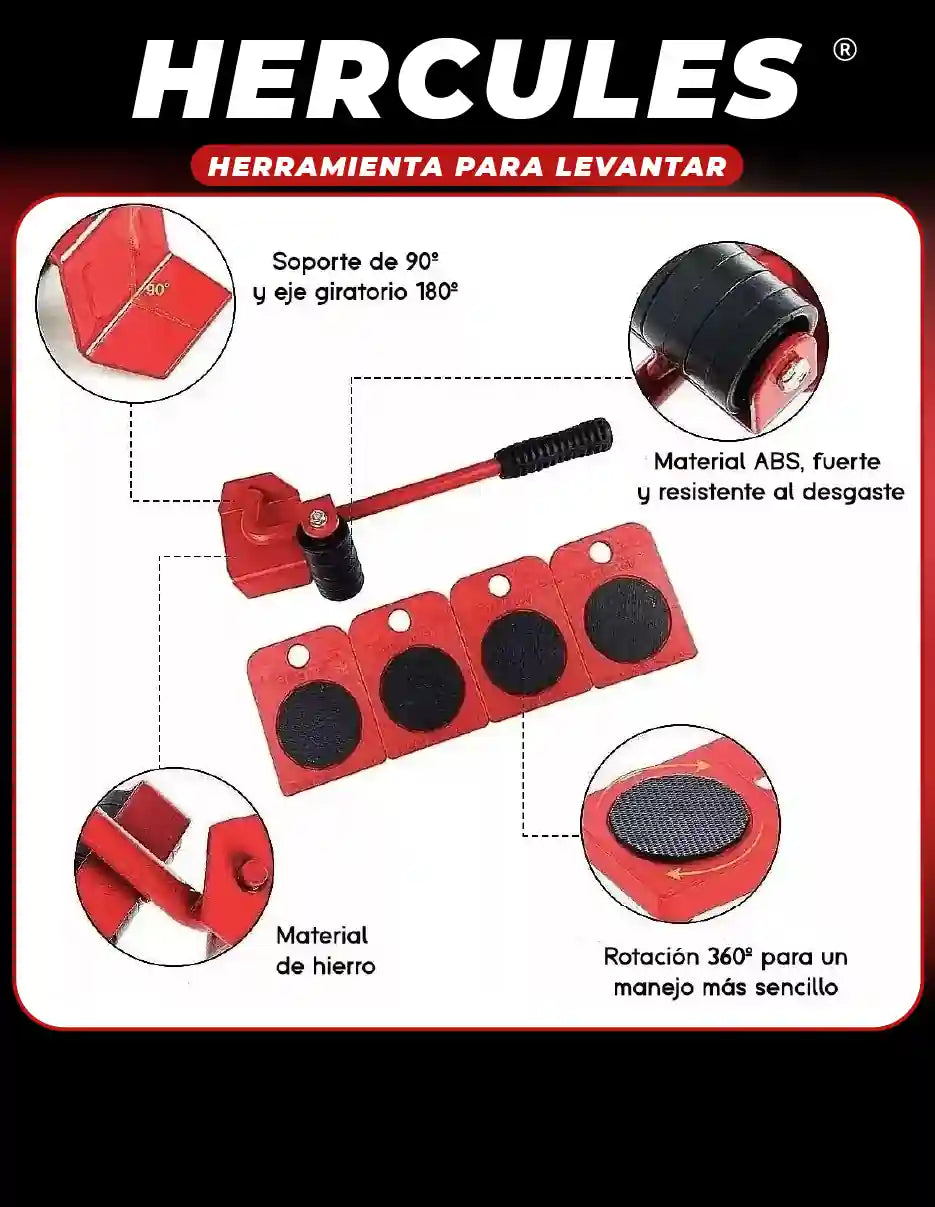 HERCULES ®

HERRAMIENTA PARA LEVANTAR

90°

Soporte de 90º y eje giratorio 180º

Material ABS, fuerte y resistente al desgaste

Material de hierro

Rotación 360º para un manejo más sencillo