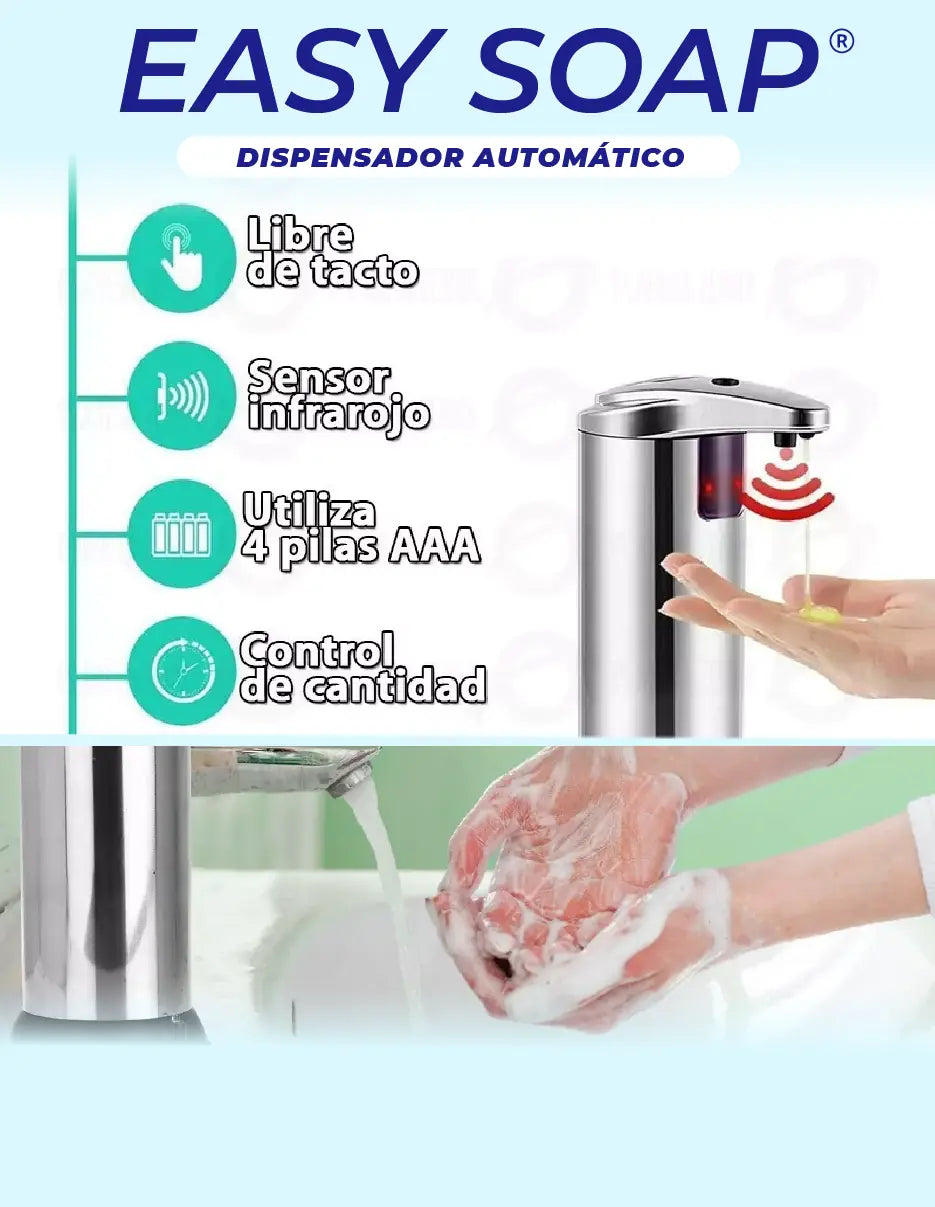 EASY SOAP®

DISPENSADOR AUTOMÁTICO

Libre de tacto

Sensor infrarojo

Utiliza 4 pilas AAA

Control de cantidad