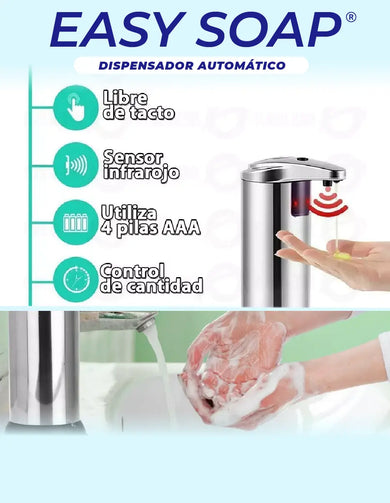 EASY SOAP®

DISPENSADOR AUTOMÁTICO

Libre de tacto

Sensor infrarojo

Utiliza 4 pilas AAA

Control de cantidad