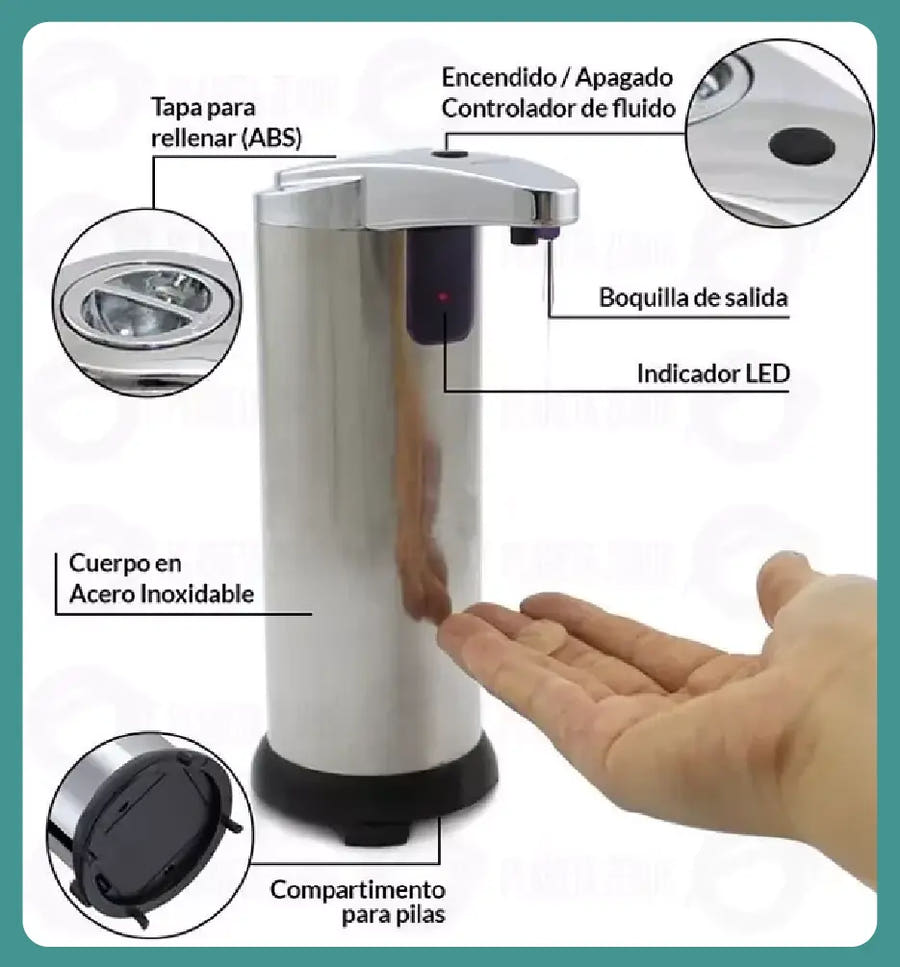 Tapa para rellenar (ABS)

Encendido / Apagado
Controlador de fluido

Boquilla de salida

Indicador LED

Cuerpo en Acero Inoxidable

Compartimento para pilas