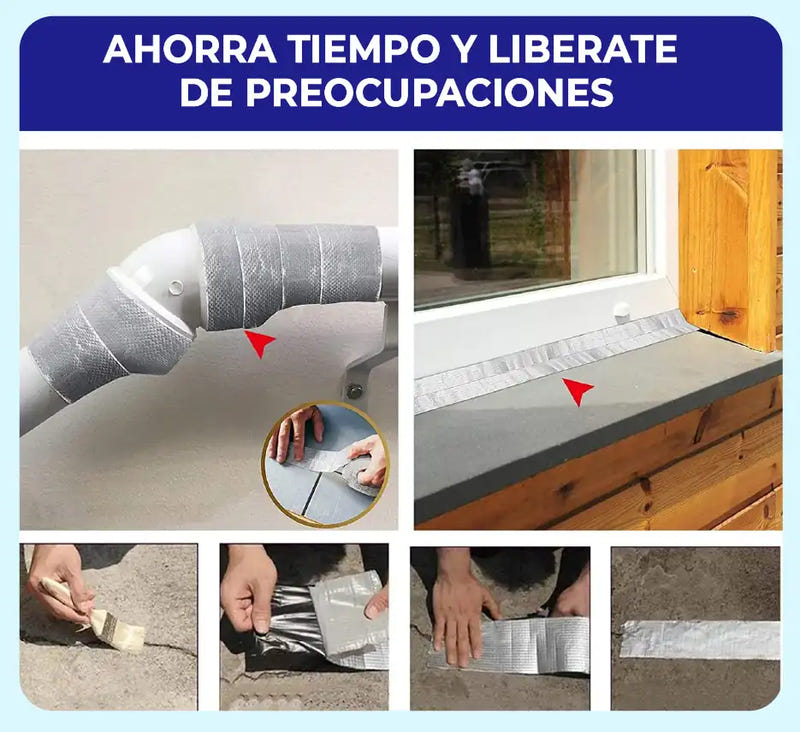 AHORRA TIEMPO Y LIBERATE DE PREOCUPACIONES