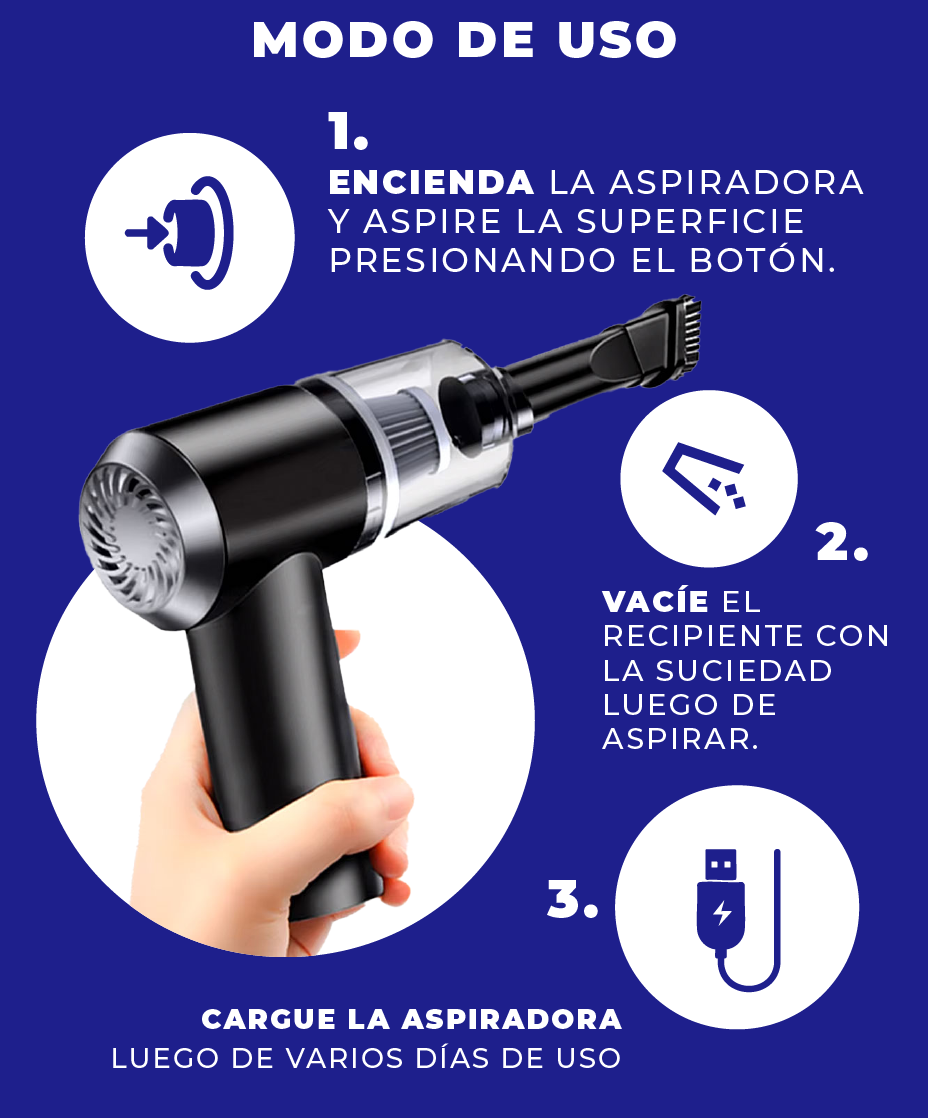 MODO DE USO

1.
ENCIENDA LA ASPIRADORA Y ASPIRE LA SUPERFICIE PRESIONANDO EL BOTÓN.

2.
VACÍE EL RECIPIENTE CON LA SUCIEDAD LUEGO DE ASPIRAR.

3.
CARGUE LA ASPIRADORA
LUEGO DE VARIOS DÍAS DE USO